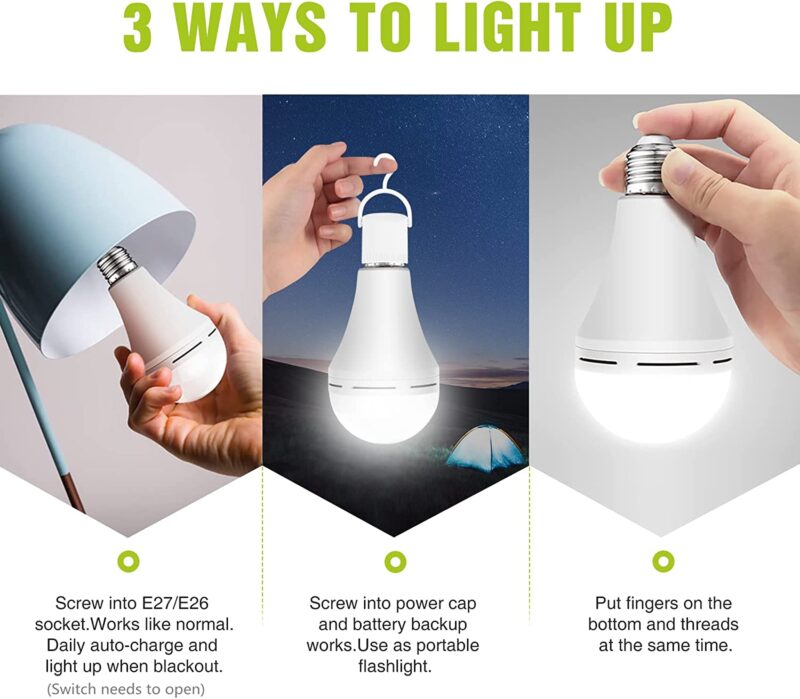 3 WAYS TO LIGHT UP

Screw into E27/E26 socket.Works like normal. Daily auto-charge and light up when blackout.
(Switch needs to open)

Screw into power cap and battery backup works.Use as portable flashlight.

Put fingers on the bottom and threads at the same time.