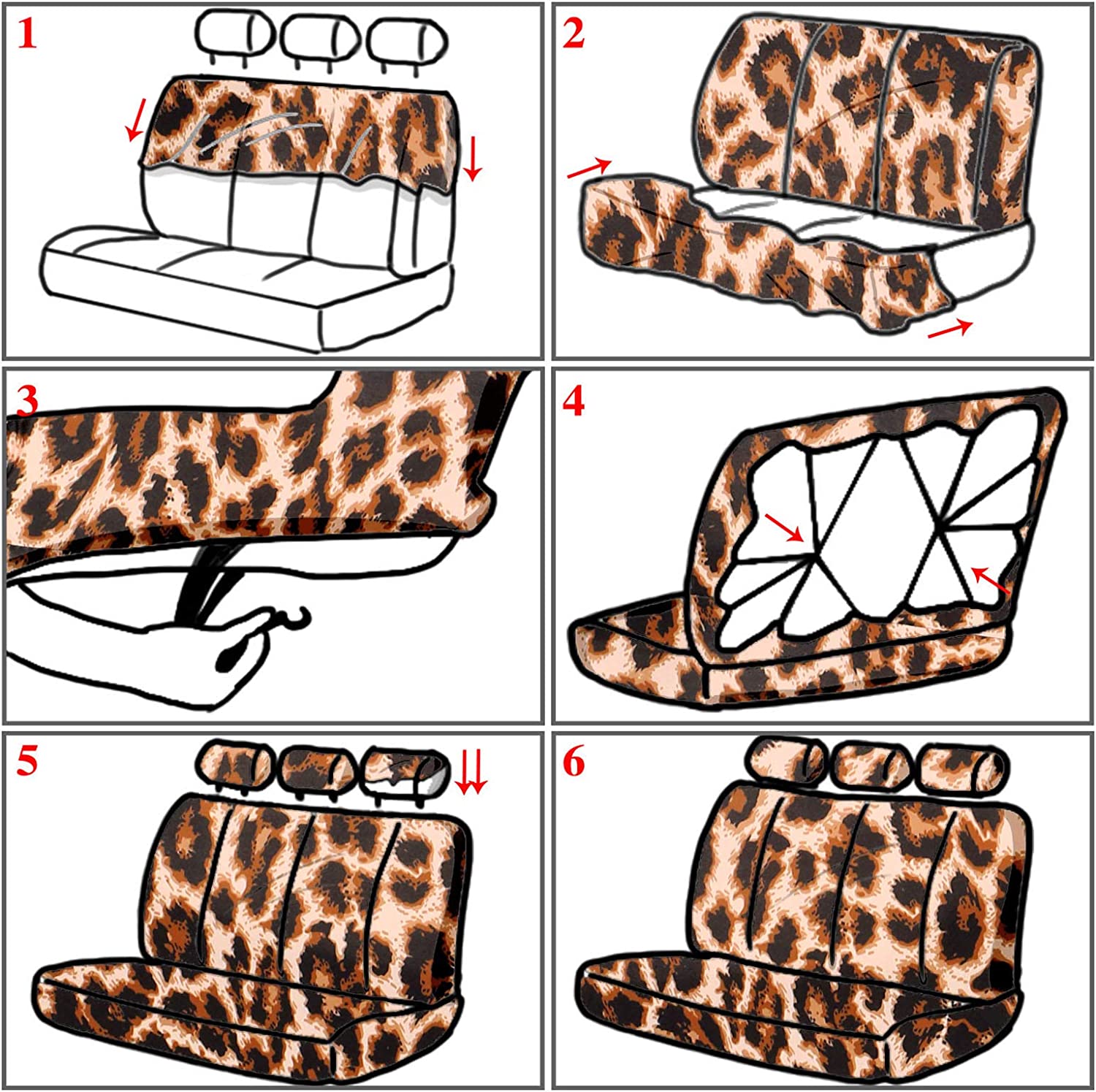 1

2

3

4

5

6